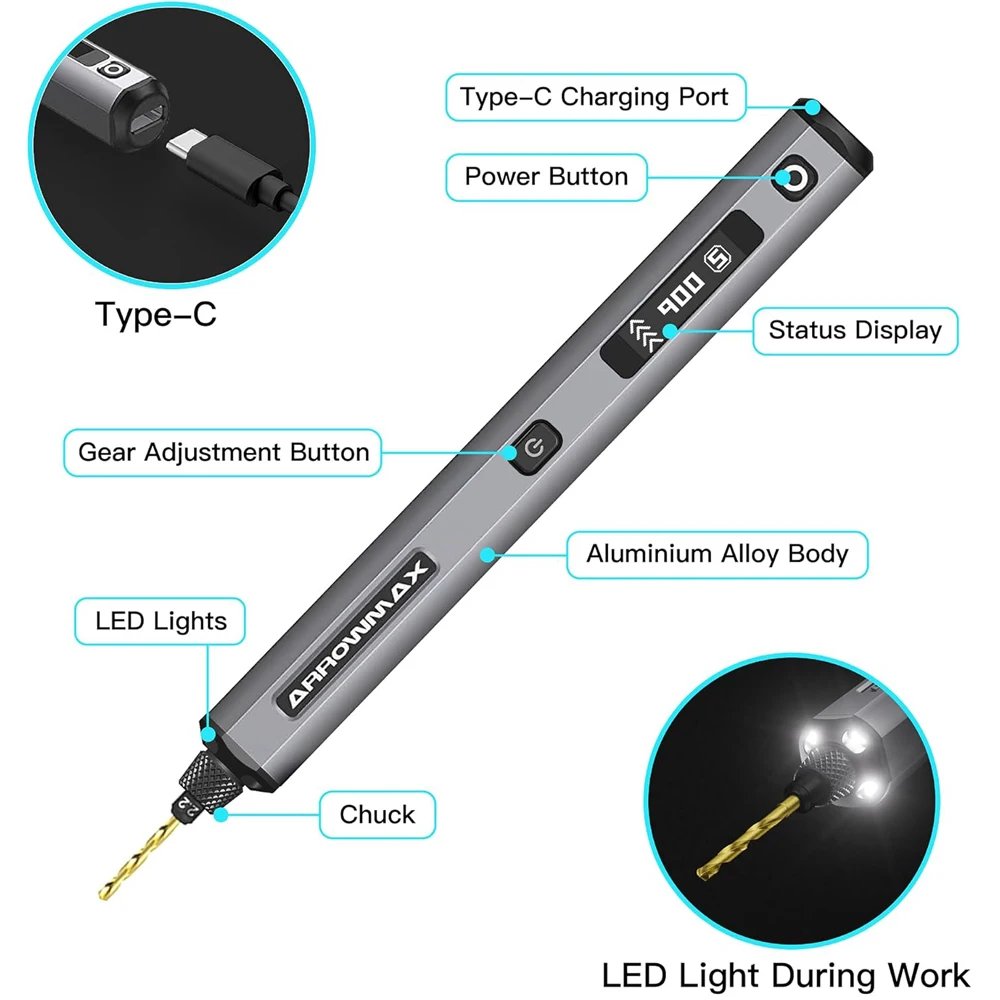 Type-C

Type-C Charging Port

Power Button

900 5

Status Display

Gear Adjustment Button

Aluminium Alloy Body

ARROWMAX

LED Lights

Chuck

LED Light During Work