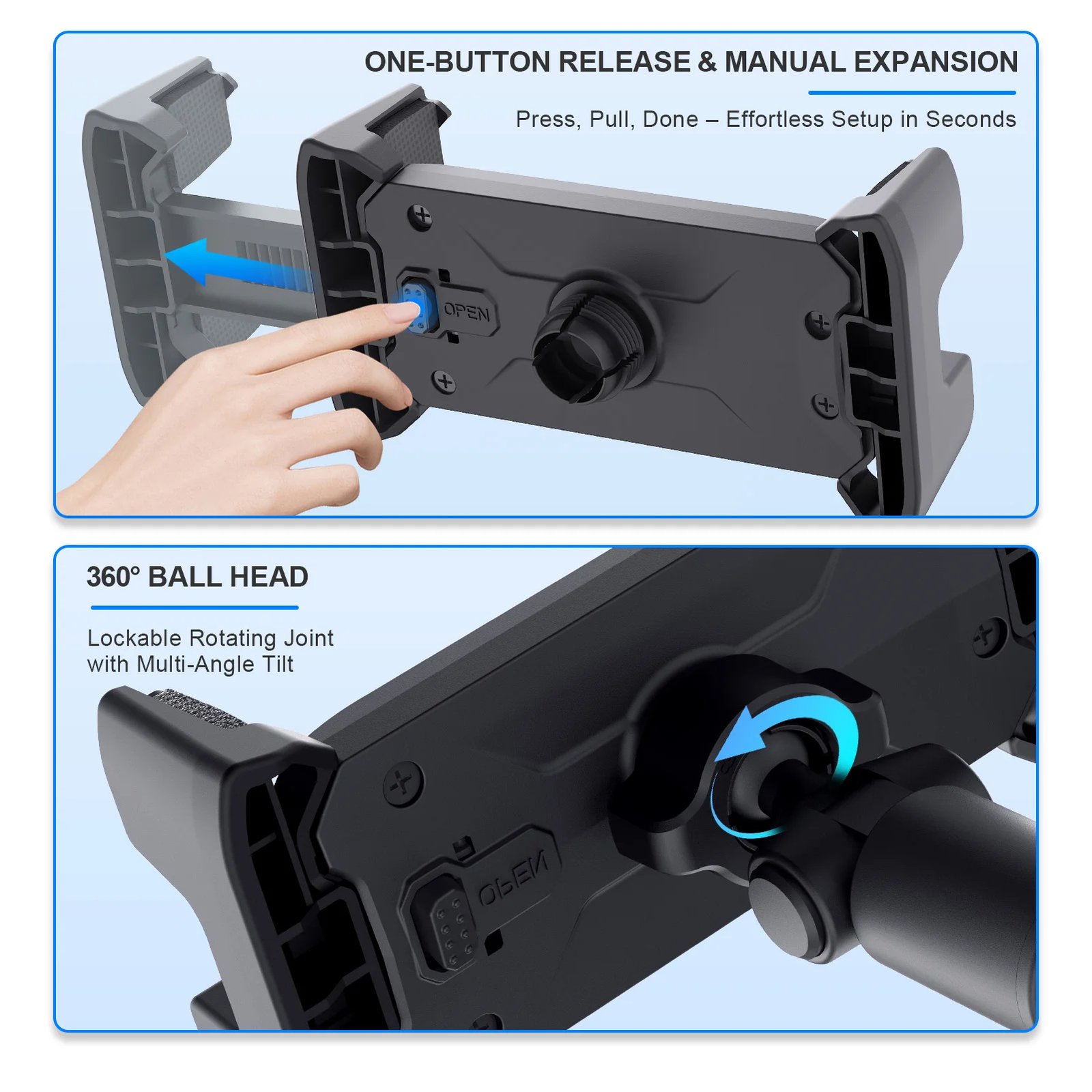 ONE-BUTTON RELEASE & MANUAL EXPANSION

Press, Pull, Done – Effortless Setup in Seconds

OPEN

360° BALL HEAD

Lockable Rotating Joint with Multi-Angle Tilt

OPEN