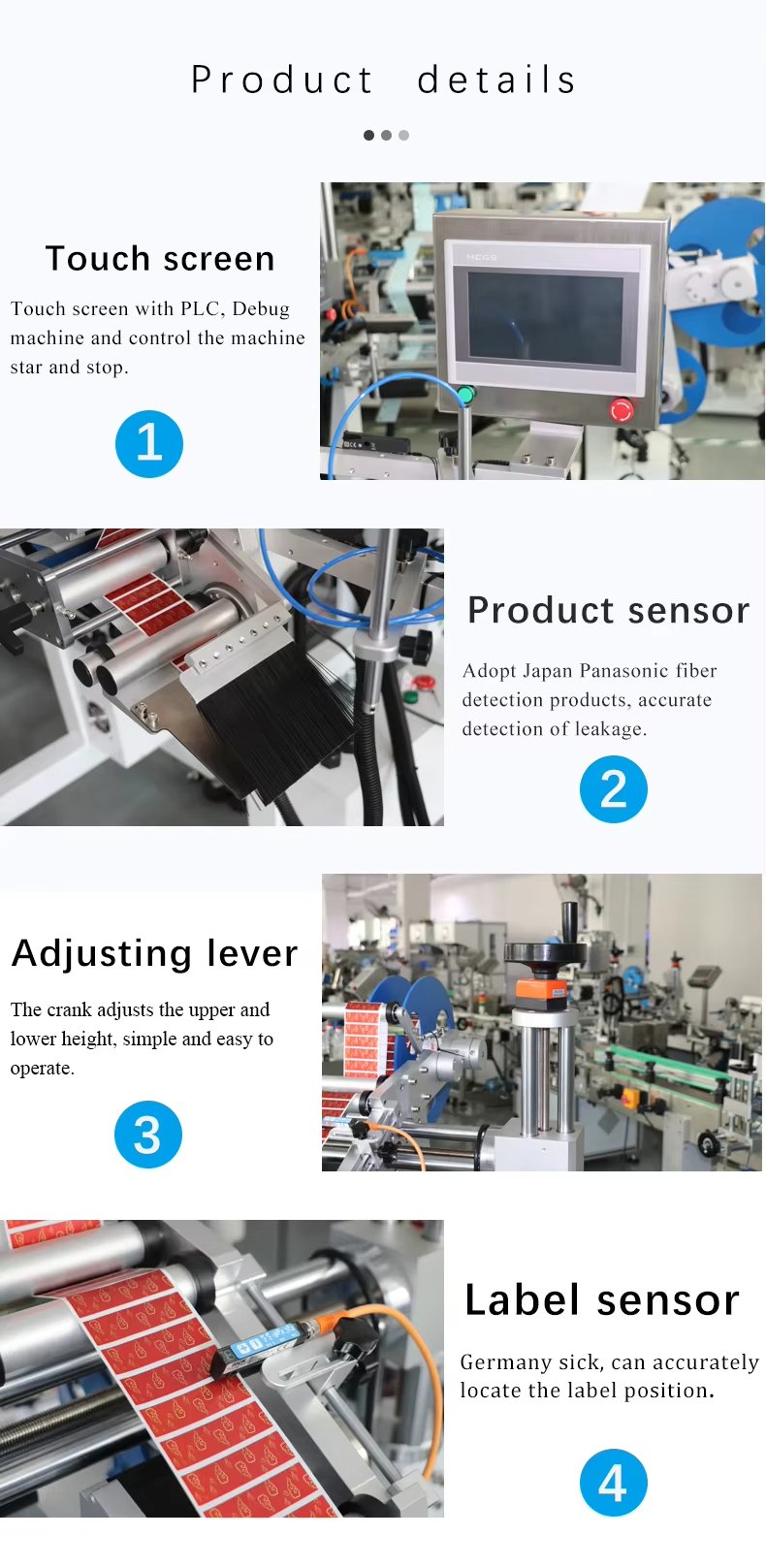 Product details

Touch screen

Touch screen with PLC, Debug machine and control the machine star and stop.

1

MCGS

Product sensor

Adopt Japan Panasonic fiber detection products, accurate detection of leakage.

2

Adjusting lever

The crank adjusts the upper and lower height, simple and easy to operate.

3

Label sensor

Germany sick, can accurately locate the label position.

4